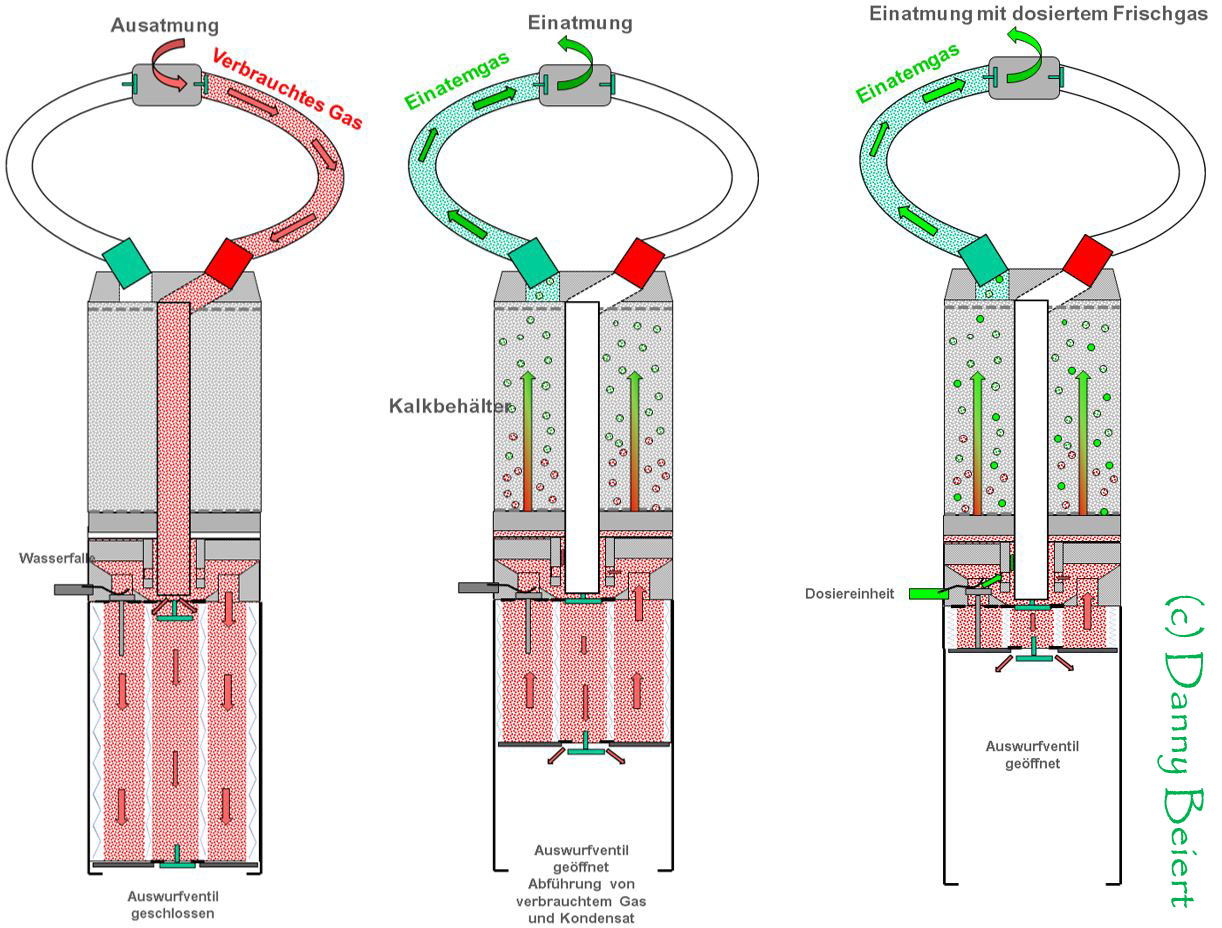 Ausatmung

Verbrauchtes Gas

Wasserfalle

Auswurfventil geschlossen

Einatmung

Einatemgas

Kalkbehälter

Auswurfventil geöffnet Abführung von verbrauchtem Gas und Kondensat

Einatmung mit dosiertem Frischgas

Einatemgas

Dosiereinheit

Auswurfventil geöffnet

(c) Danny Beiert